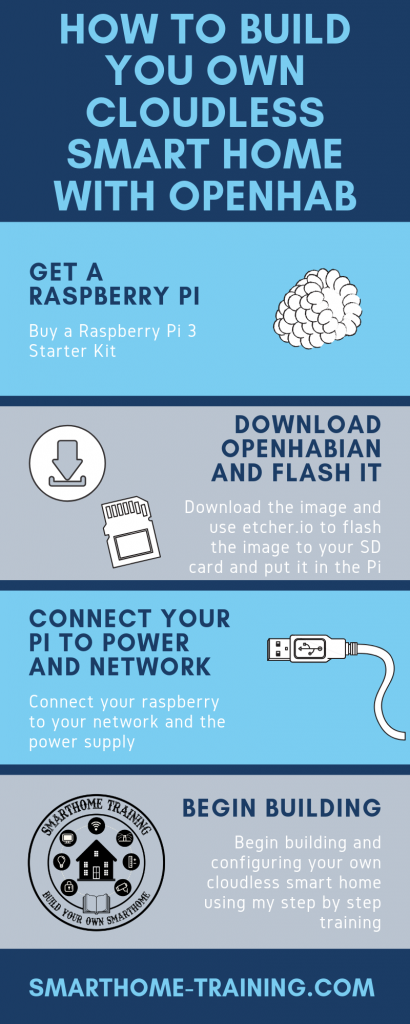 HOW TO BUILD YOU OWN CLOUDLESS SMART HOME WITH OPENHAB

GET A RASPBERRY PI

Buy a Raspberry Pi 3 Starter Kit

DOWNLOAD OPENHABIAN AND FLASH IT

Download the image and use etcher.io to flash the image to your SD card and put it in the Pi

CONNECT YOUR PI TO POWER AND NETWORK

Connect your raspberry to your network and the power supply

SMARTHOME TRAINING
BUILD YOUR OWN SMARTHOME

BEGIN BUILDING

Begin building and configuring your own cloudless smart home using my step by step training

SMARTHOME-TRAINING.COM